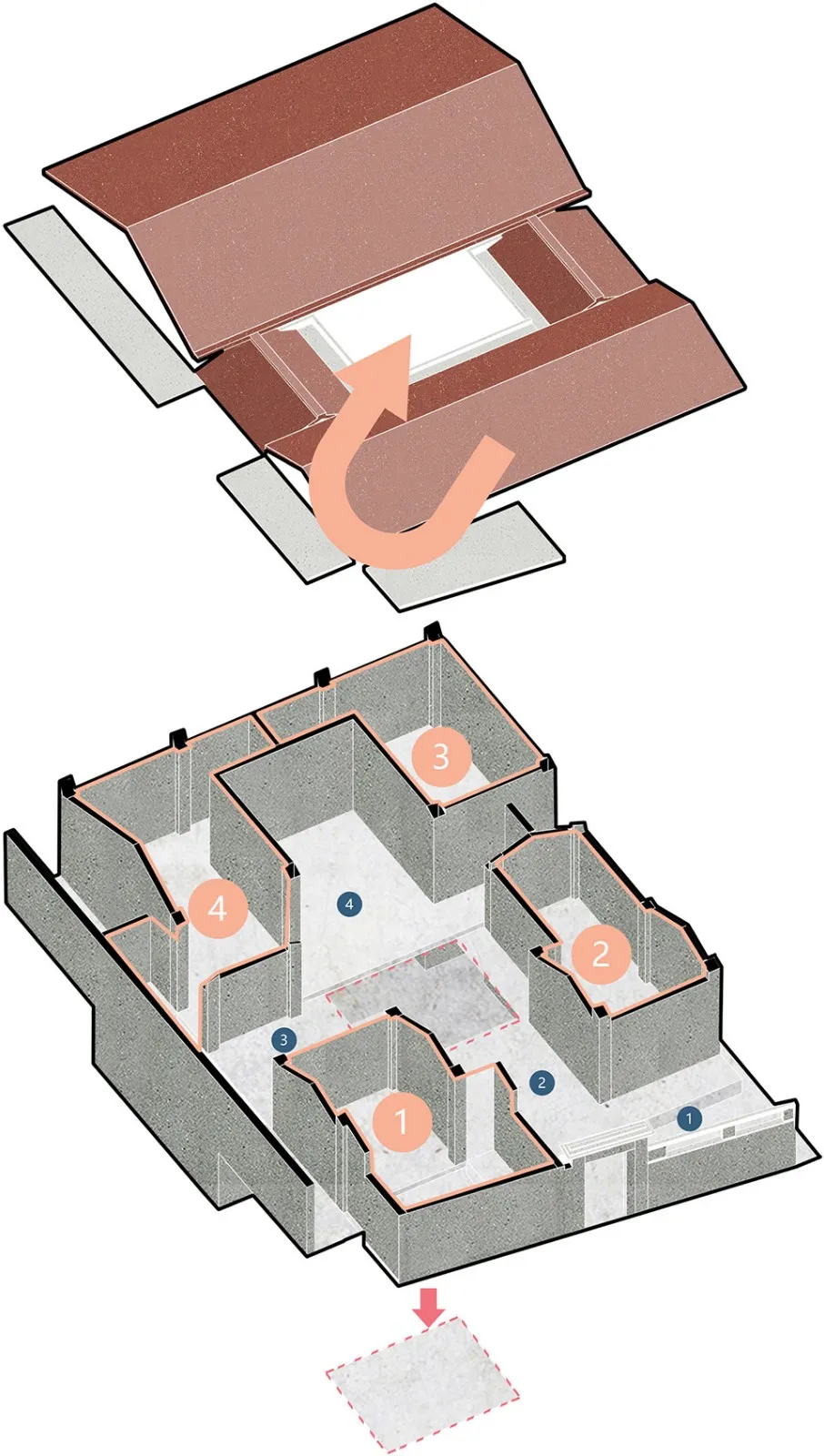 3
4
4
2
3
2
1
1