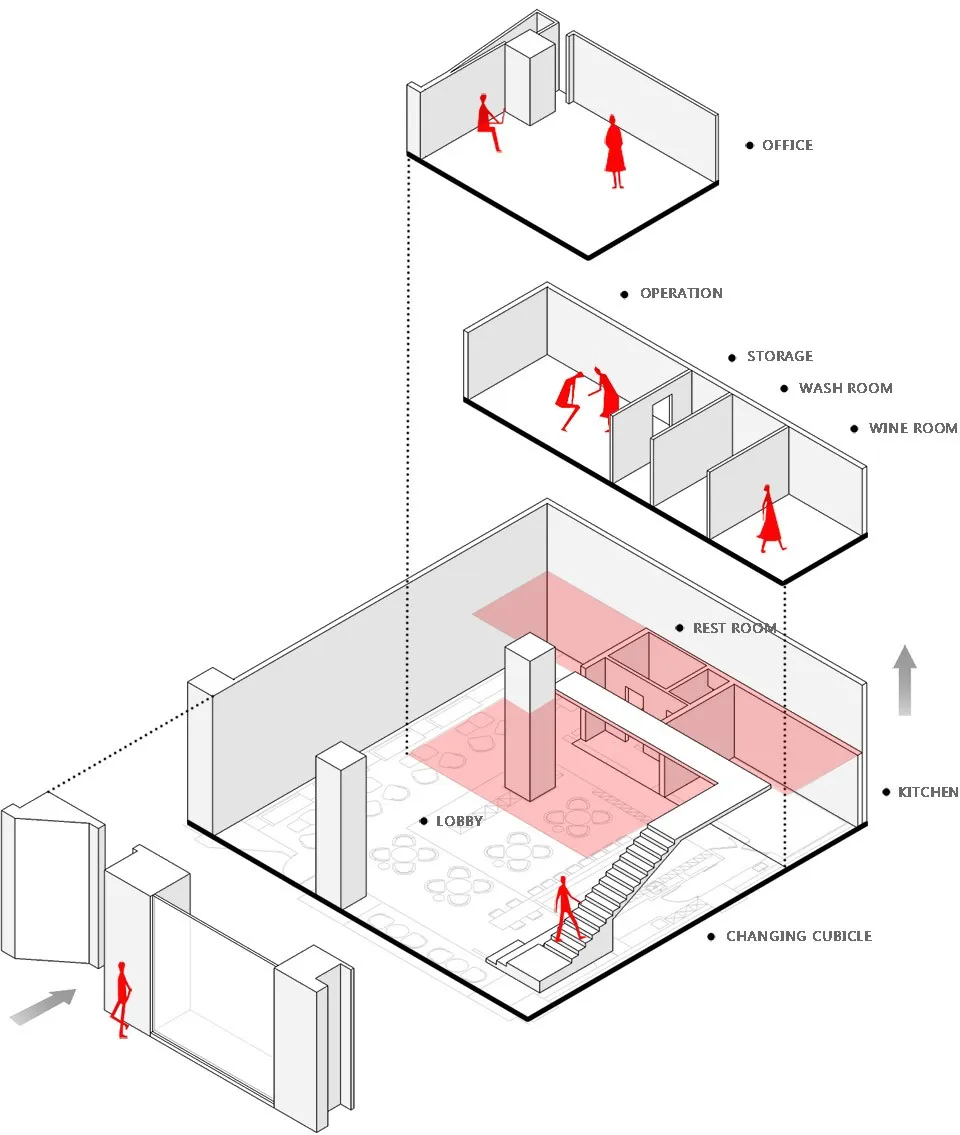 OFFICE

OPERATION

STORAGE

WASH ROOM

WINE ROOM

REST ROOM

KITCHEN

LOBBY

CHANGING CUBICLE