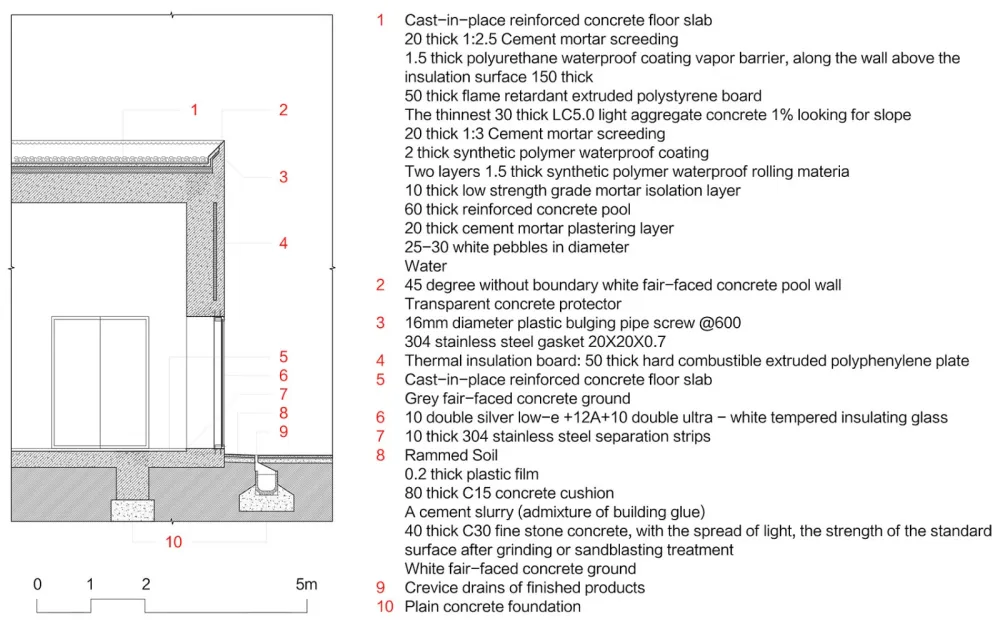 1
2
3
4
5
6
7
8
9
10

0 1 2 5m

1 Cast-in-place reinforced concrete floor slab
20 thick 1:2.5 Cement mortar screeding
1.5 thick polyurethane waterproof coating vapor barrier, along the wall above the insulation surface 150 thick
50 thick flame retardant extruded polystyrene board
The thinnest 30 thick LC5.0 light aggregate concrete 1% looking for slope
20 thick 1:3 Cement mortar screeding
2 thick synthetic polymer waterproof coating
Two layers 1.5 thick synthetic polymer waterproof rolling materia
10 thick low strength grade mortar isolation layer
60 thick reinforced concrete pool
20 thick cement mortar plastering layer
25-30 white pebbles in diameter
Water
2 45 degree without boundary white fair-faced concrete pool wall
Transparent concrete protector
3 16mm diameter plastic bulging pipe screw @600
304 stainless steel gasket 20X20X0.7
4 Thermal insulation board: 50 thick hard combustible extruded polyphenylene plate
5 Cast-in-place reinforced concrete floor slab
Grey fair-faced concrete ground
6 10 double silver low-e +12A+10 double ultra - white tempered insulating glass
7 10 thick 304 stainless steel separation strips
8 Rammed Soil
0.2 thick plastic film
80 thick C15 concrete cushion
A cement slurry (admixture of building glue)
40 thick C30 fine stone concrete, with the spread of light, the strength of the standard surface after grinding or sandblasting treatment
White fair-faced concrete ground
9 Crevice drains of finished products
10 Plain concrete foundation