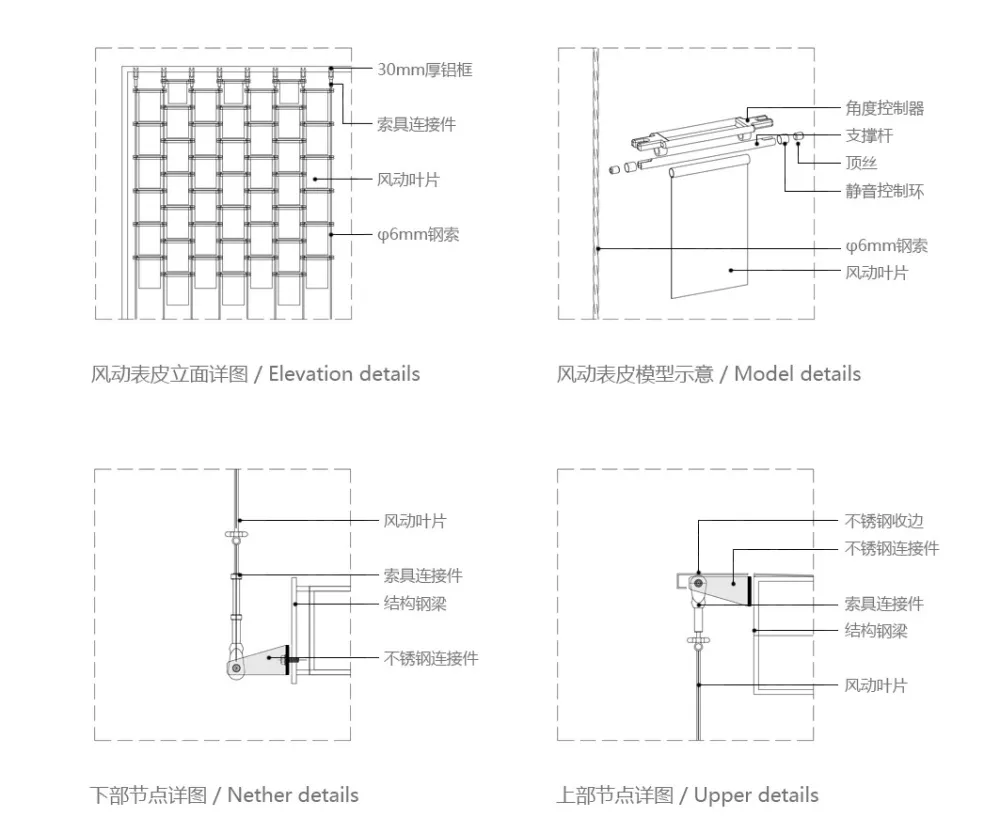 30mm厚铝框
索具连接件
风动叶片
φ6mm钢索

风动表皮立面详图 / Elevation details

角度控制器
支撑杆
顶丝
静音控制环
φ6mm钢索
风动叶片

风动表皮模型示意 / Model details

风动叶片
索具连接件
结构钢梁
不锈钢连接件

下部节点详图 / Nether details

不锈钢收边
不锈钢连接件
索具连接件
结构钢梁
风动叶片

上部节点详图 / Upper details