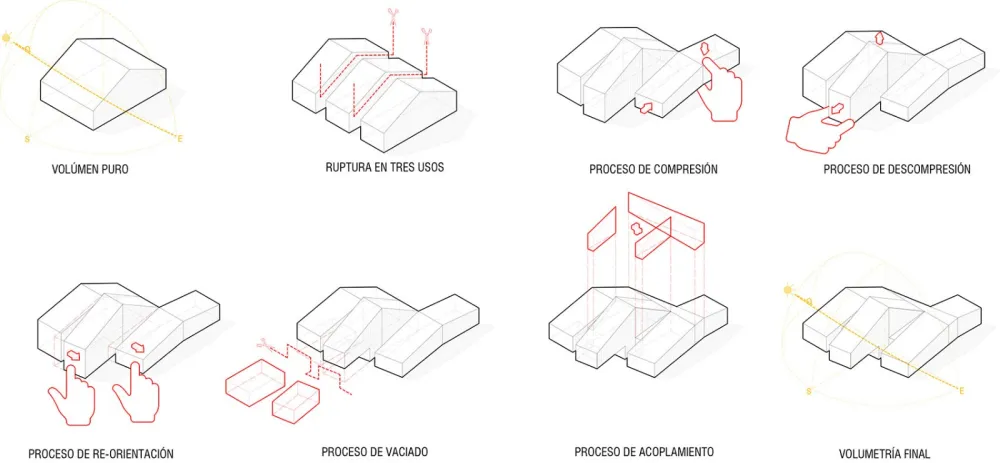 O
S
E
VOLÚMEN PURO

RUPTURA EN TRES USOS

PROCESO DE COMPRESIÓN

PROCESO DE DESCOMPRESIÓN

PROCESO DE RE-ORIENTACIÓN

PROCESO DE VACIADO

PROCESO DE ACOPLAMIENTO

O
S
E
VOLUMETRÍA FINAL