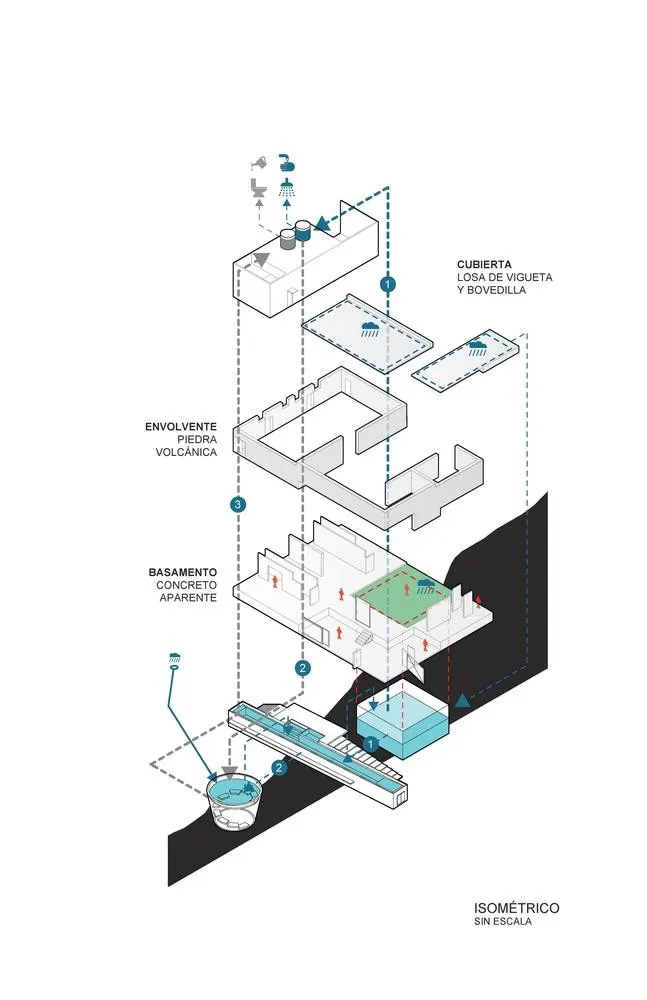 CUBIERTA
LOSA DE VIGUETA
Y BOVEDILLA

1

ENVOLVENTE
PIEDRA
VOLCÁNICA

3

BASAMENTO
CONCRETO
APARENTE

2

1

2

ISOMÉTRICO
SIN ESCALA