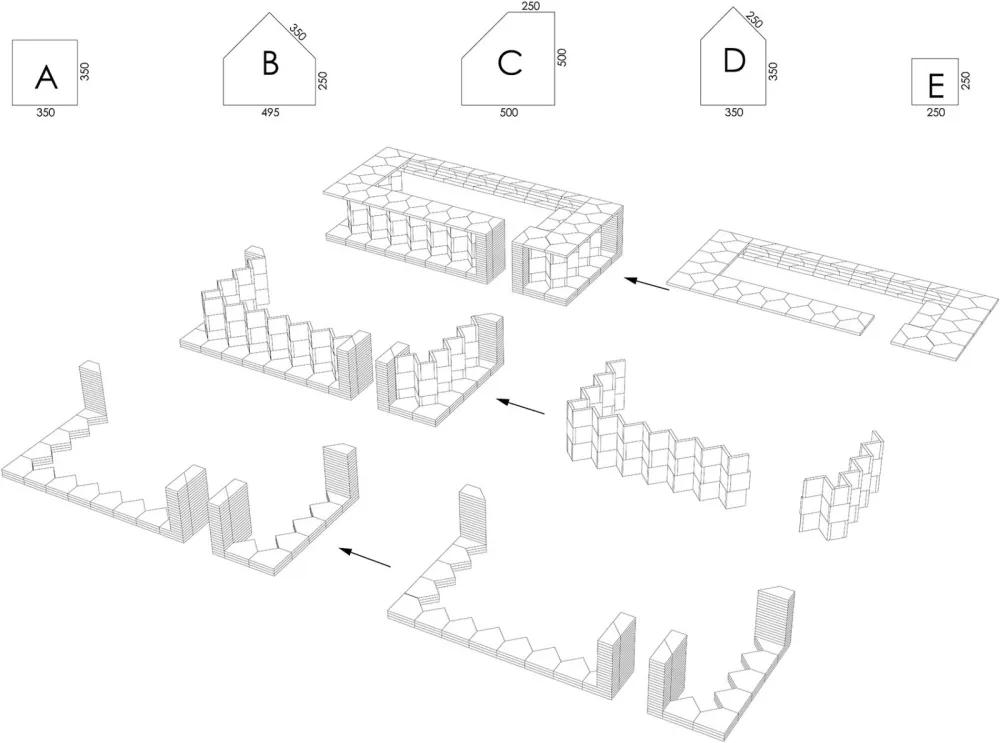 A
350
350

B
350
250
495

C
250
500
500

D
250
350
350

E
250
250