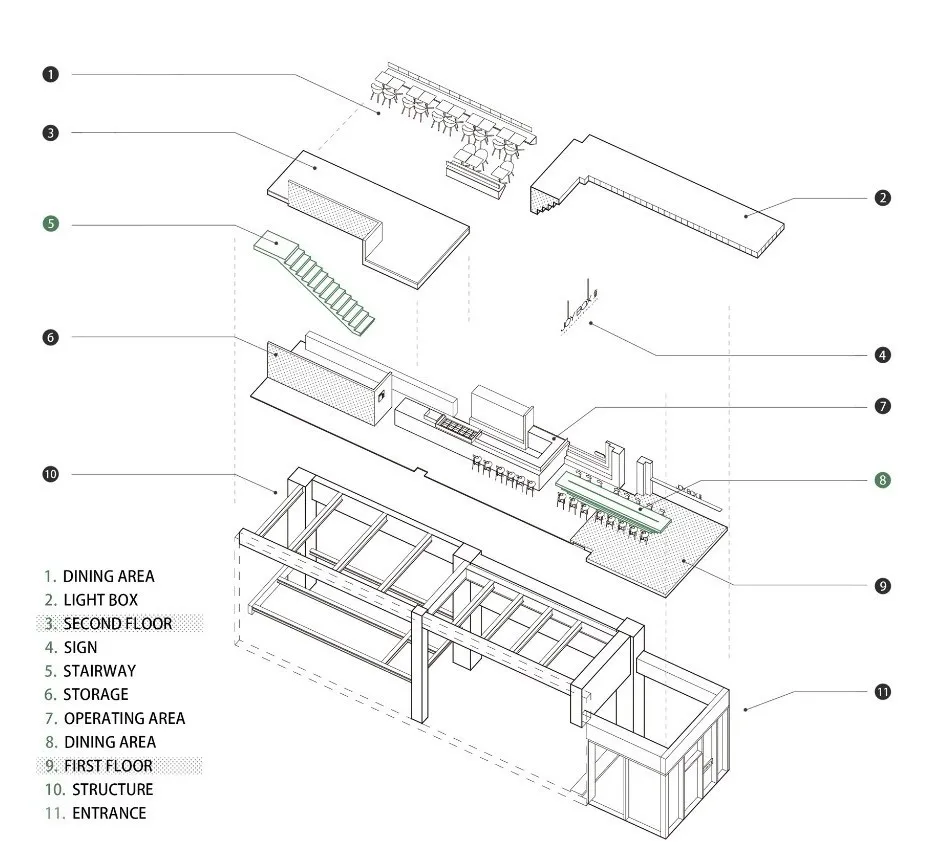 1
3
5
6
10
2
4
7
8
9
11

1. DINING AREA
2. LIGHT BOX
3. SECOND FLOOR
4. SIGN
5. STAIRWAY
6. STORAGE
7. OPERATING AREA
8. DINING AREA
9. FIRST FLOOR
10. STRUCTURE
11. ENTRANCE