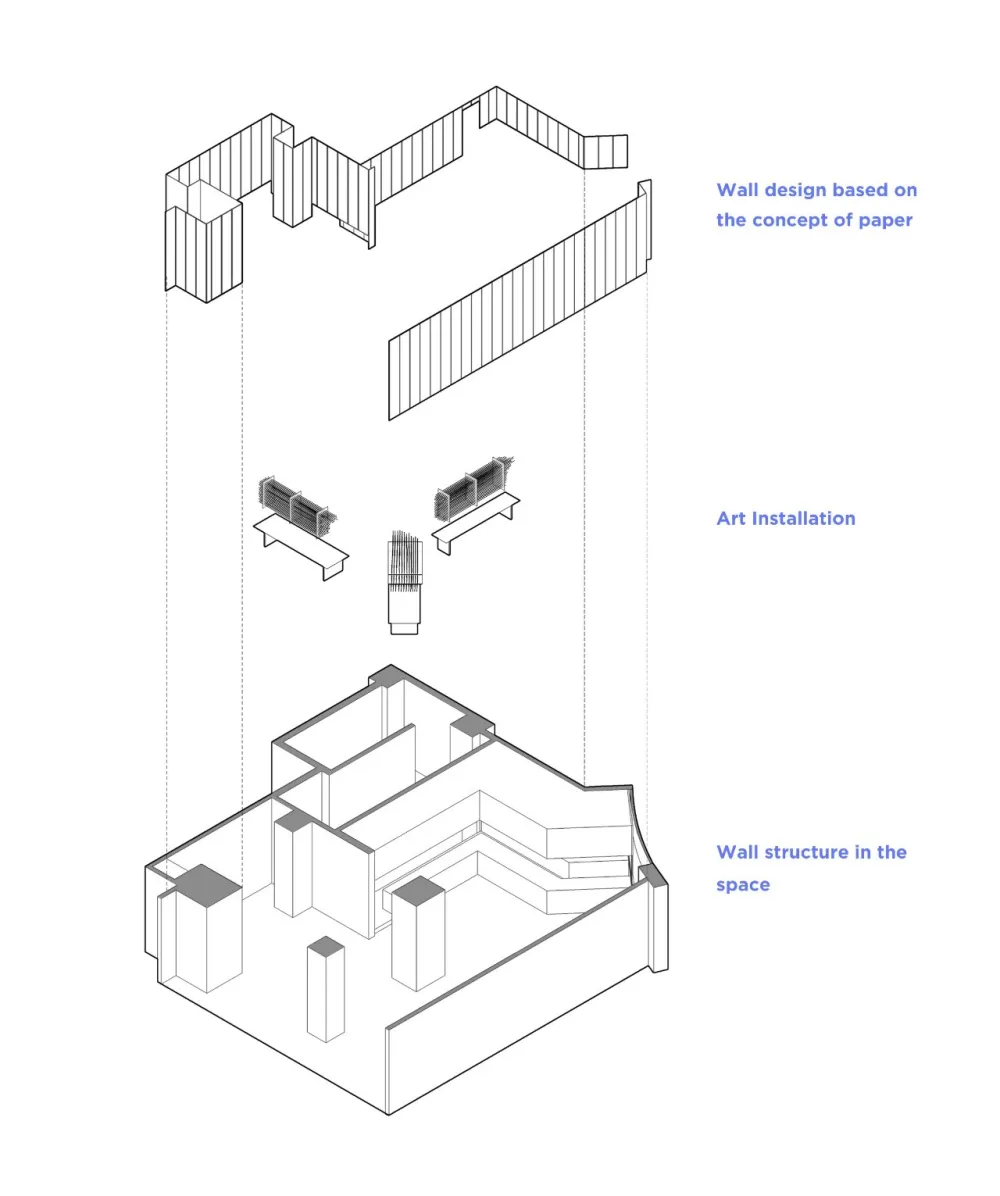 Wall design based on the concept of paper

Art Installation

Wall structure in the space