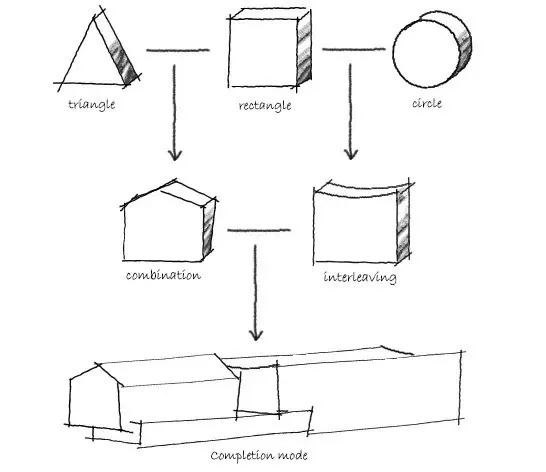 triangle

rectangle

circle

combination

interleaving

Completion mode