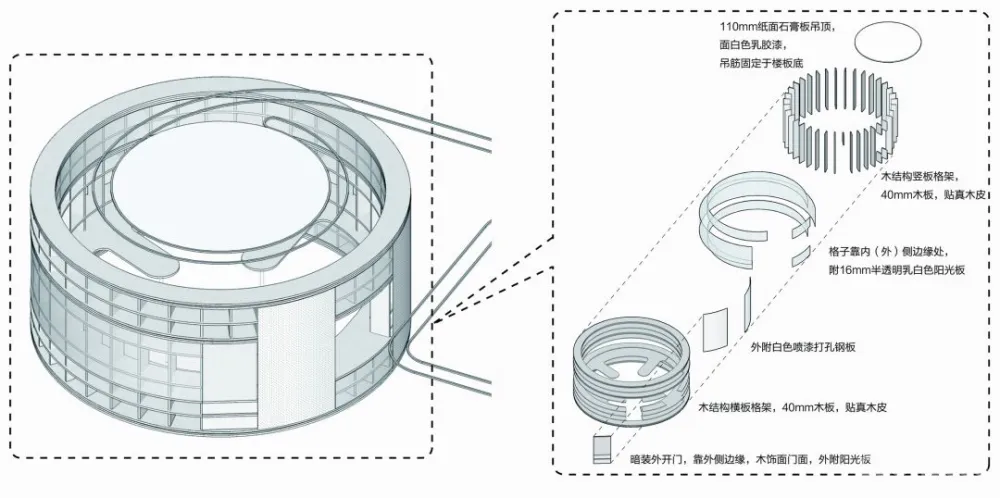 110mm纸面石膏板吊顶，
面白色乳胶漆，
吊筋固定于楼板底

木结构竖板格架，
40mm木板，贴真木皮

格子靠内（外）侧边缘处，
附16mm半透明乳白色阳光板

外附白色喷漆打孔钢板

木结构横板格架，40mm木板，贴真木皮

暗装外开门，靠外侧边缘，木饰面门面，外附阳光板