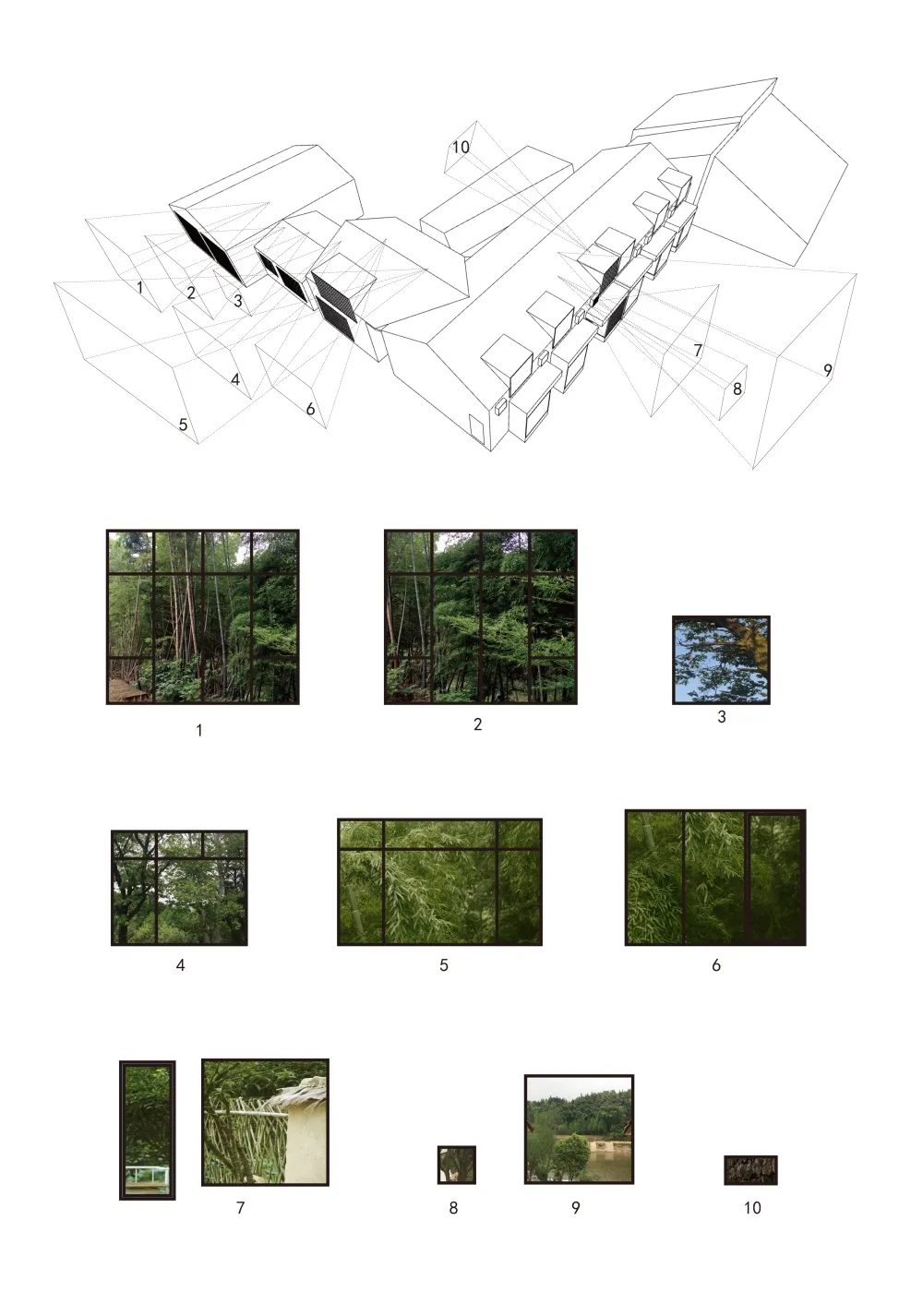 10

1
2
3
4
5
6
7
8
9

1
2
3

4
5
6

7
8
9
10