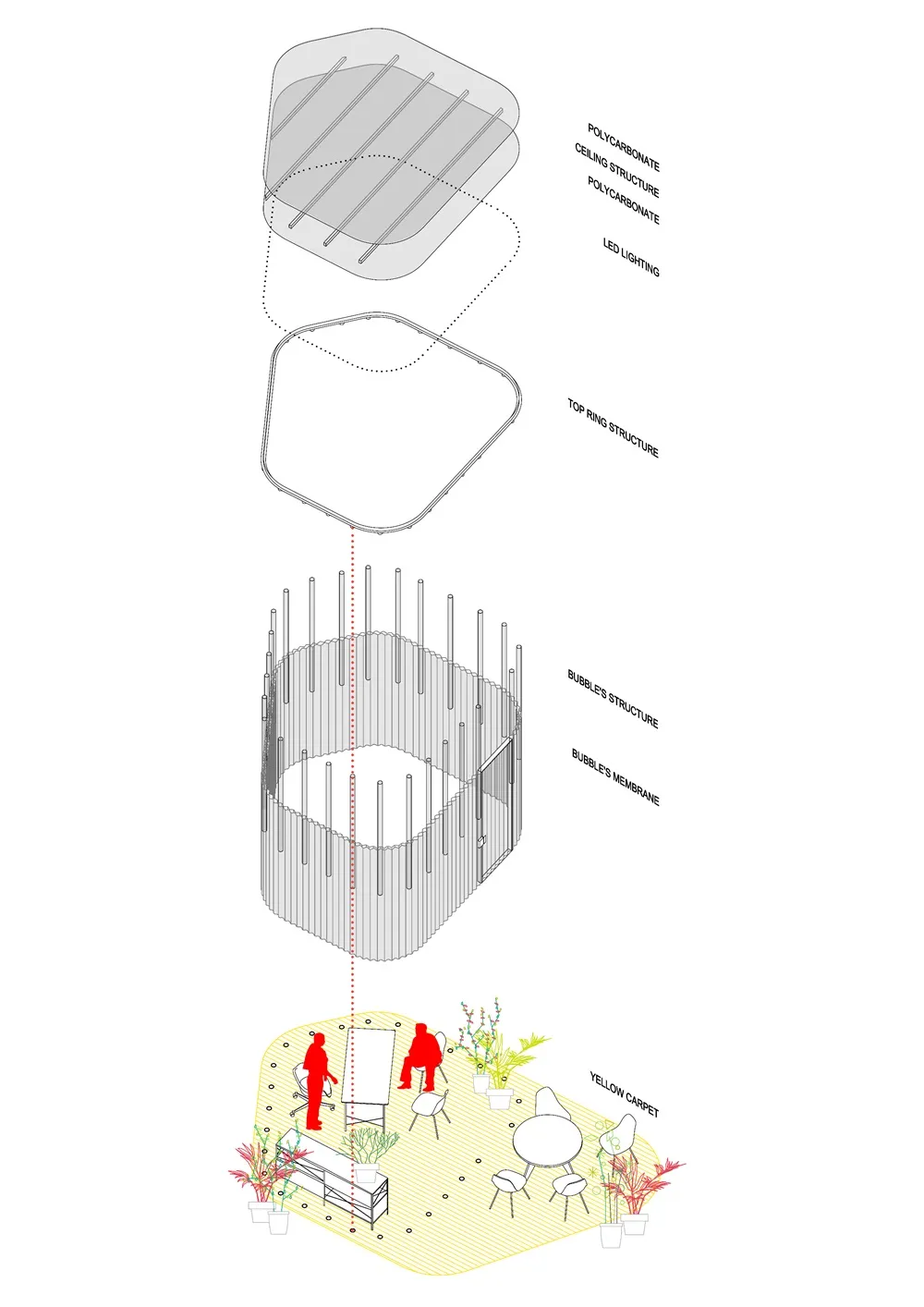 POLYCARBONATE
CEILING STRUCTURE
POLYCARBONATE

LED LIGHTING

TOP RING STRUCTURE

BUBBLE'S STRUCTURE

BUBBLE'S MEMBRANE

YELLOW CARPET