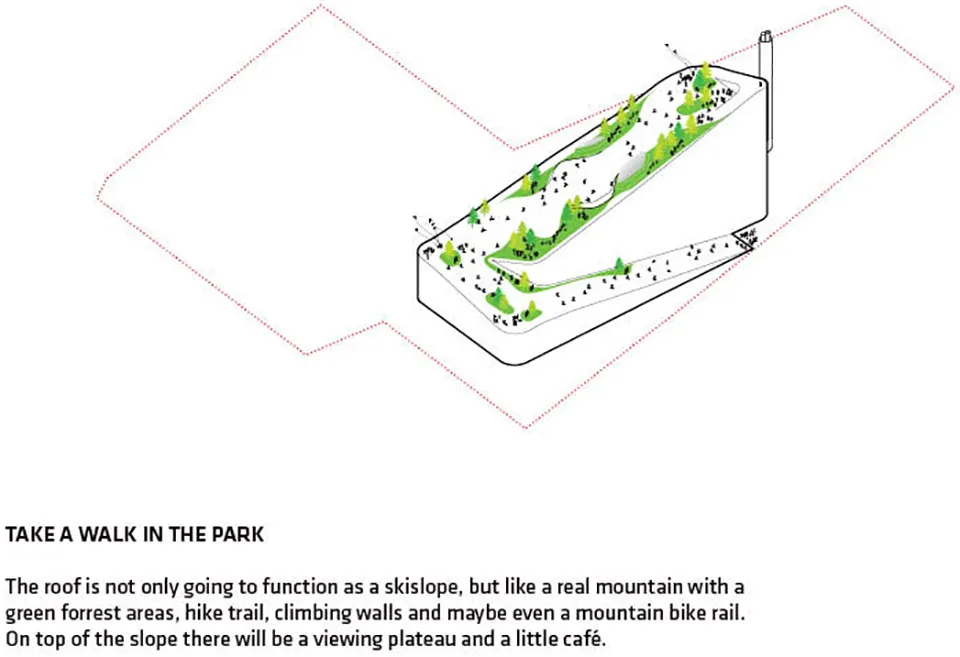 TAKE A WALK IN THE PARK

The roof is not only going to function as a skislope, but like a real mountain with a green forrest areas, hike trail, climbing walls and maybe even a mountain bike rail. On top of the slope there will be a viewing plateau and a little café.