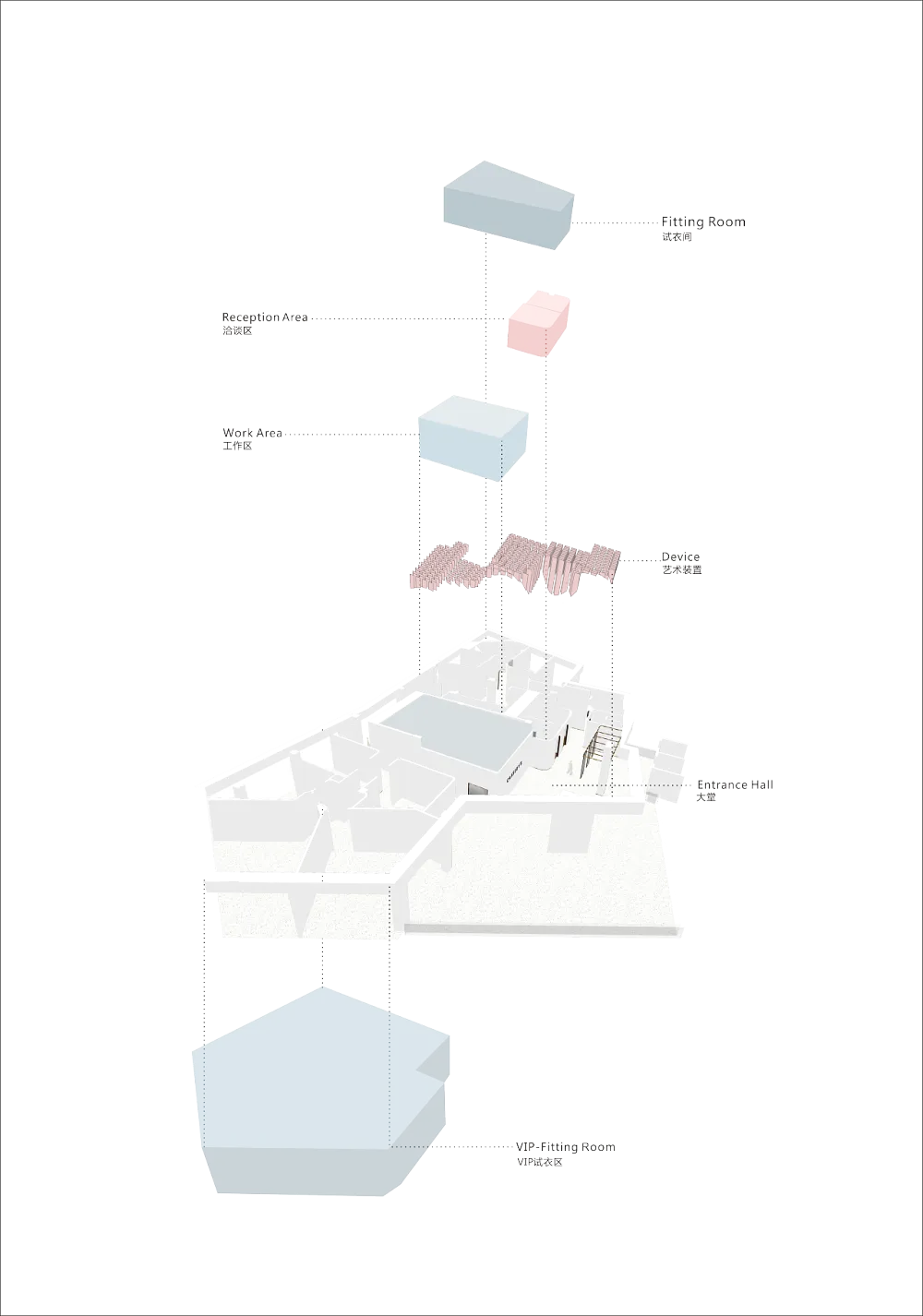 Fitting Room
试衣间

Reception Area
洽谈区

Work Area
工作区

Device
艺术装置

Entrance Hall
大堂

VIP-Fitting Room
VIP试衣区