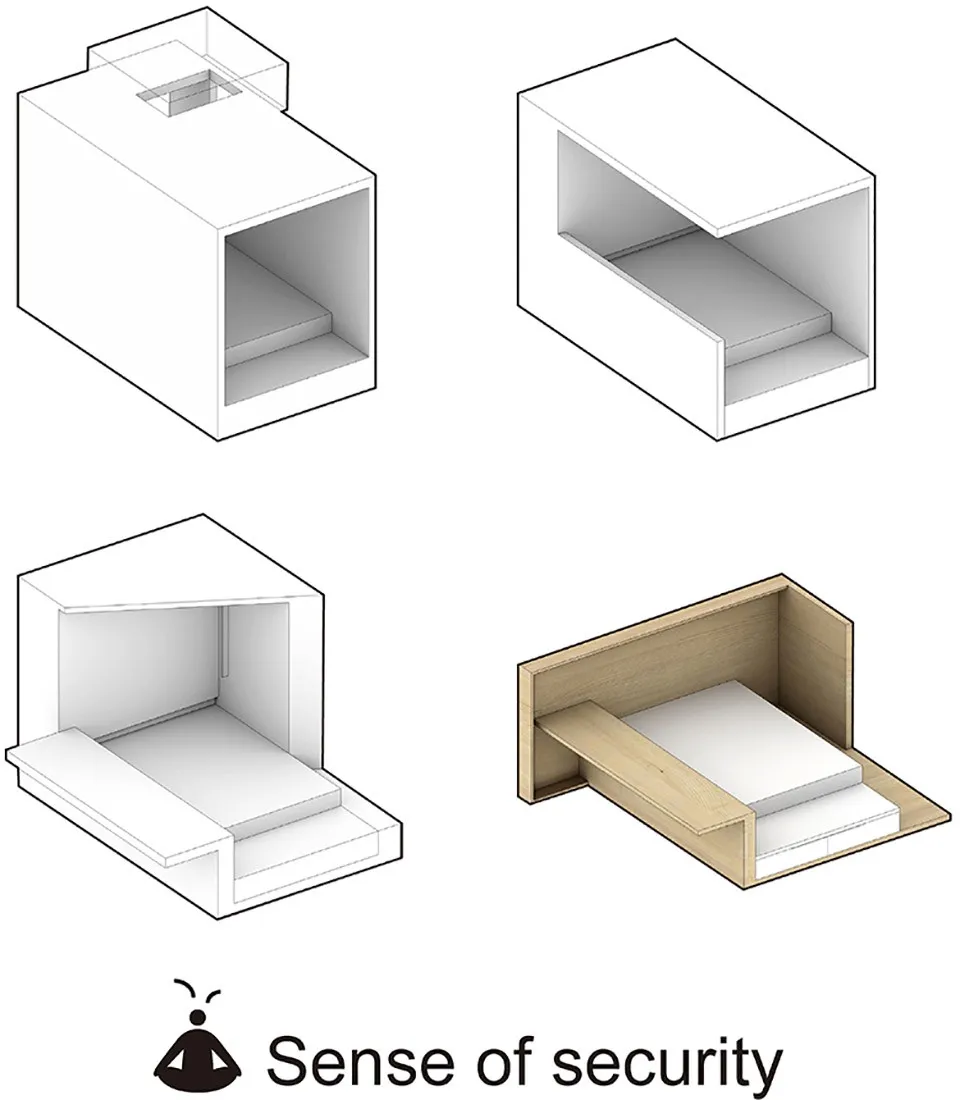 Sense of security