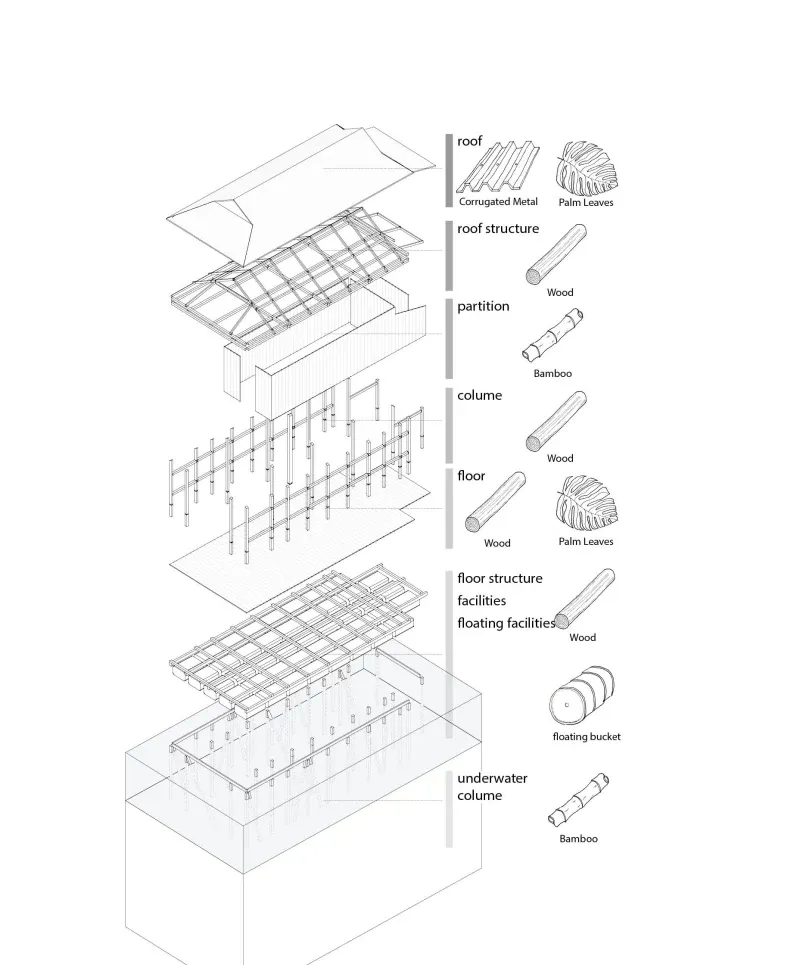 roof

Corrugated Metal

Palm Leaves

roof structure

Wood

partition

Bamboo

colume

Wood

floor

Wood

Palm Leaves

floor structure

facilities

floating facilities

Wood

floating bucket

underwater colume

Bamboo