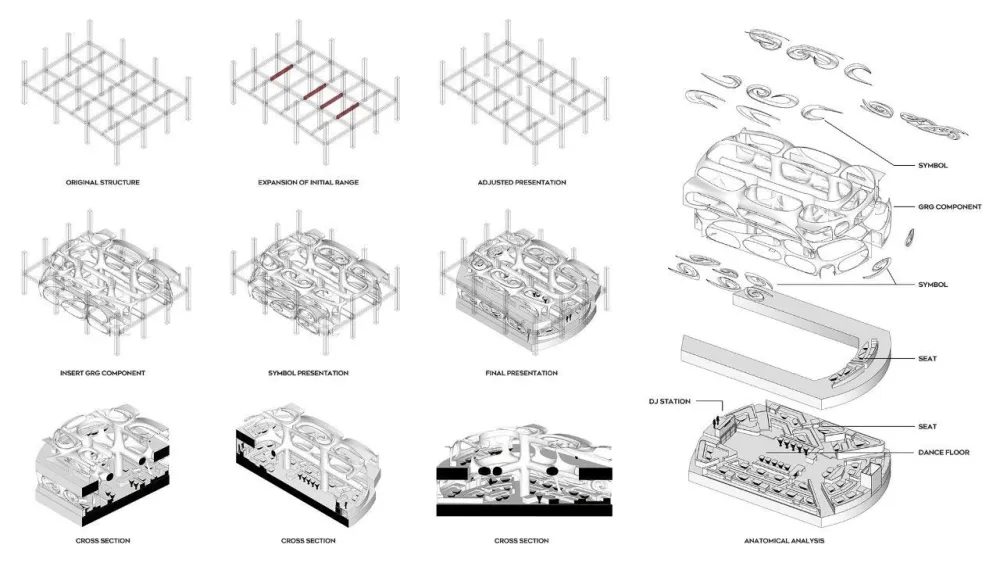 ORIGINAL STRUCTURE

EXPANSION OF INITIAL RANGE

ADJUSTED PRESENTATION

INSERT GRG COMPONENT

SYMBOL PRESENTATION

FINAL PRESENTATION

CROSS SECTION

CROSS SECTION

CROSS SECTION

SYMBOL

GRG COMPONENT

SYMBOL

SEAT

DJ STATION

SEAT

DANCE FLOOR

ANATOMICAL ANALYSIS