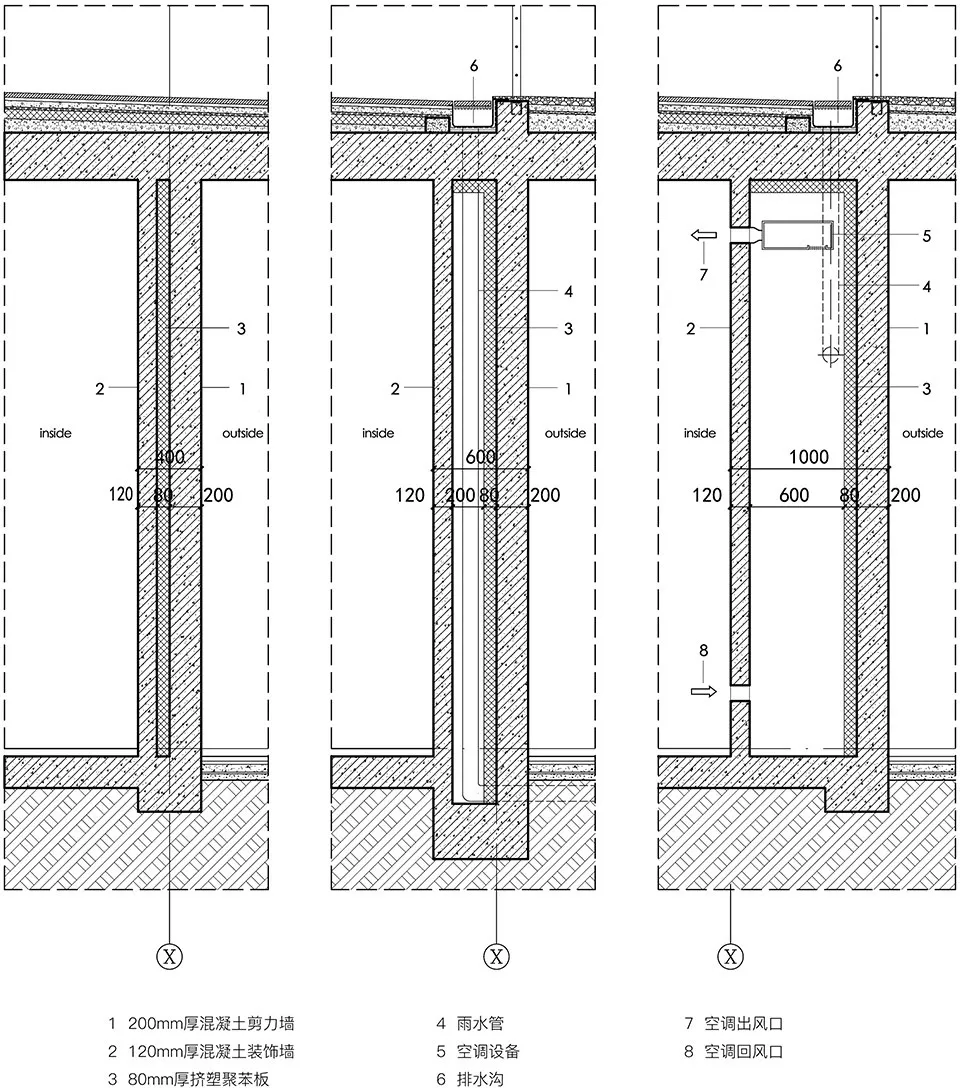 3
2
1
inside
outside
400
120
80
200
X

6
4
3
2
1
inside
outside
600
120
200
80
200
X

6
5
7
4
2
1
3
inside
outside
1000
120
600
80
200
8
X

1 200mm厚混凝土剪力墙
2 120mm厚混凝土装饰墙
3 80mm厚挤塑聚苯板

4 雨水管
5 空调设备
6 排水沟

7 空调出风口
8 空调回风口