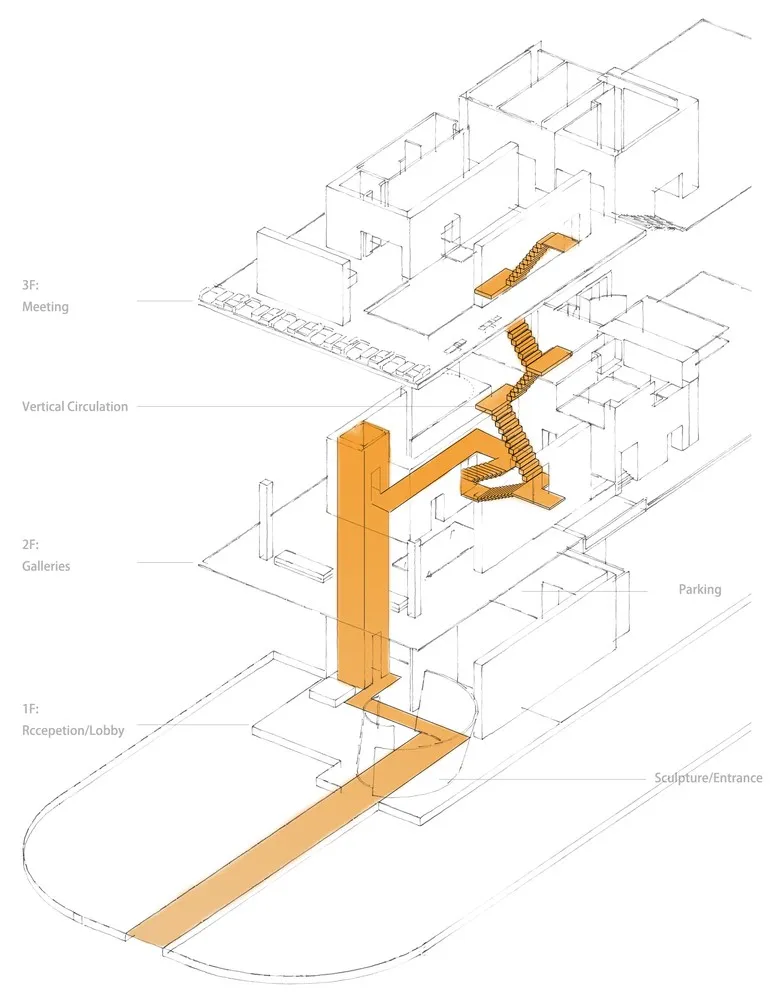 3F:
Meeting

Vertical Circulation

2F:
Galleries

Parking

1F:
Rccepetion/Lobby

Sculpture/Entrance