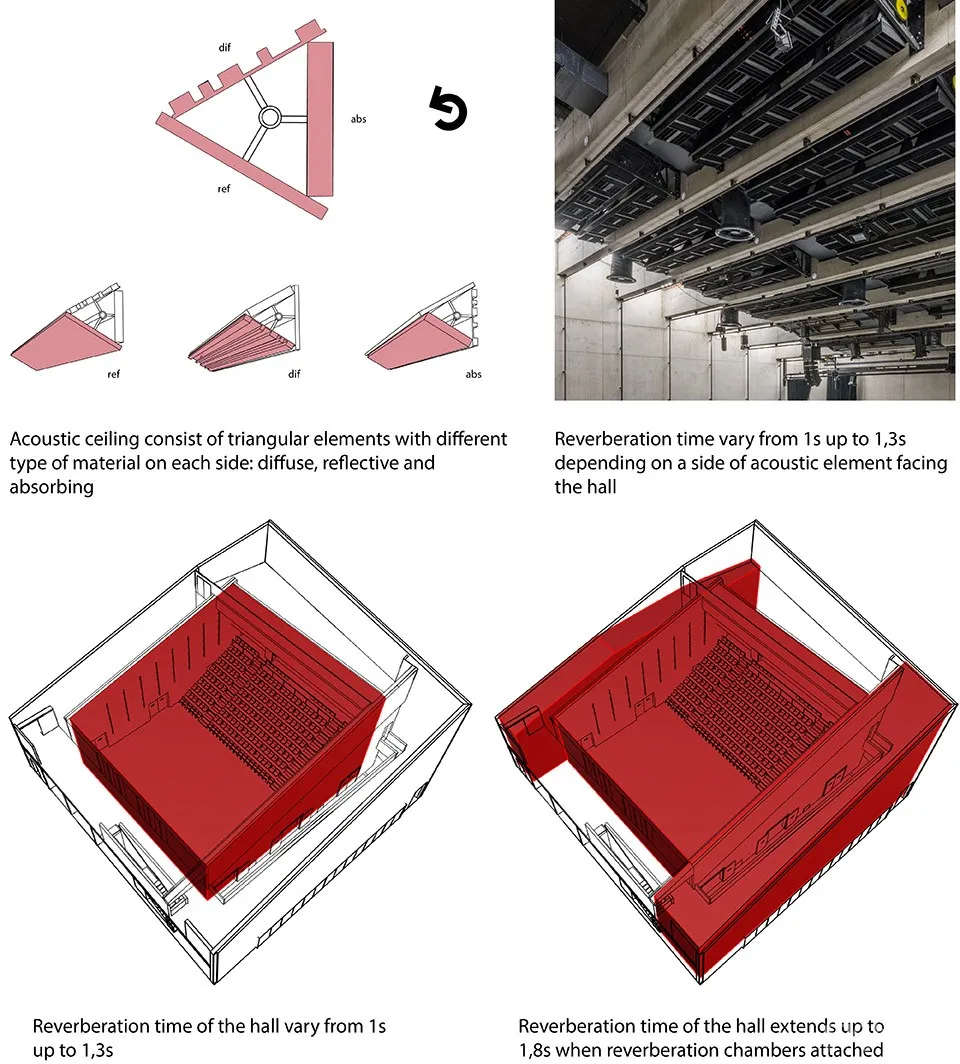 dif

abs

ref

ref

dif

abs

Acoustic ceiling consist of triangular elements with different type of material on each side: diffuse, reflective and absorbing

Reverberation time vary from 1s up to 1,3s depending on a side of acoustic element facing the hall

Reverberation time of the hall vary from 1s up to 1,3s

Reverberation time of the hall extends up to 1,8s when reverberation chambers attached