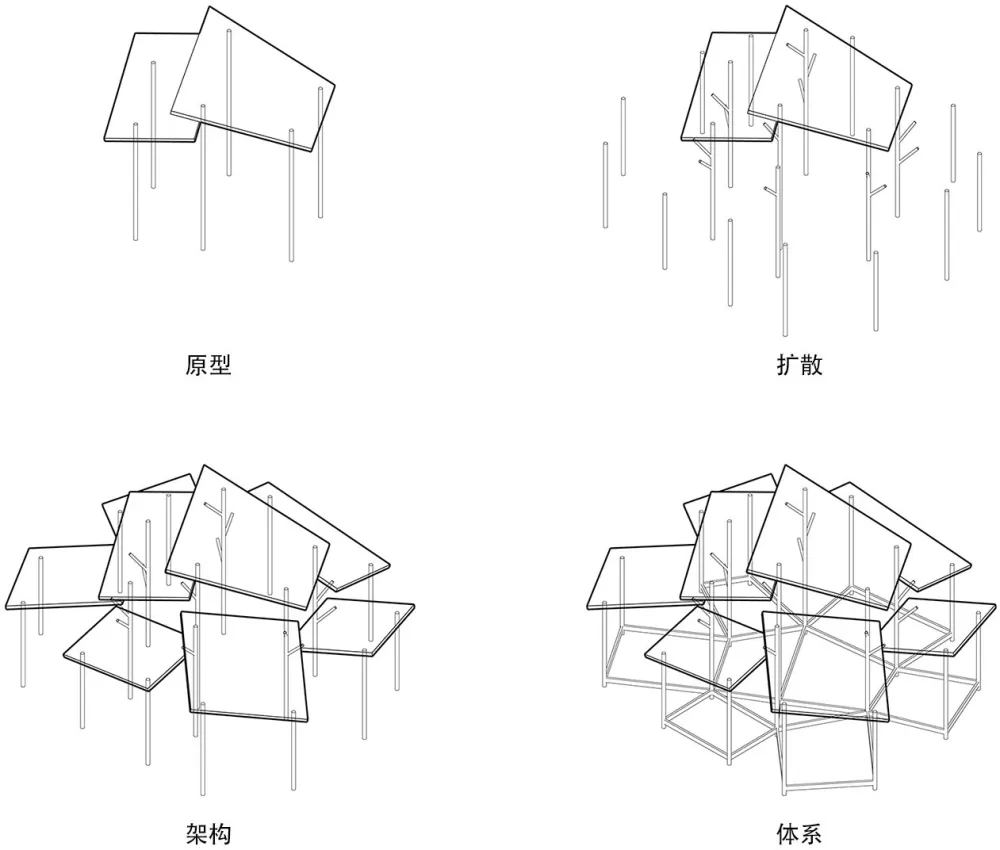 原型

扩散

架构

体系