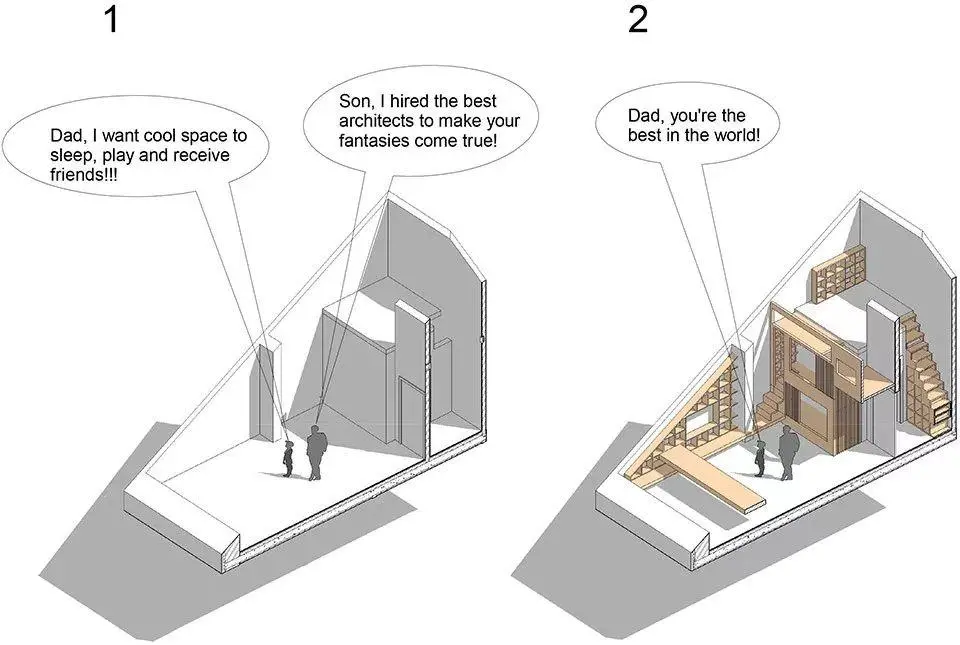 1

Dad, I want cool space to sleep, play and receive friends!!!

Son, I hired the best architects to make your fantasies come true!

2

Dad, you're the best in the world!