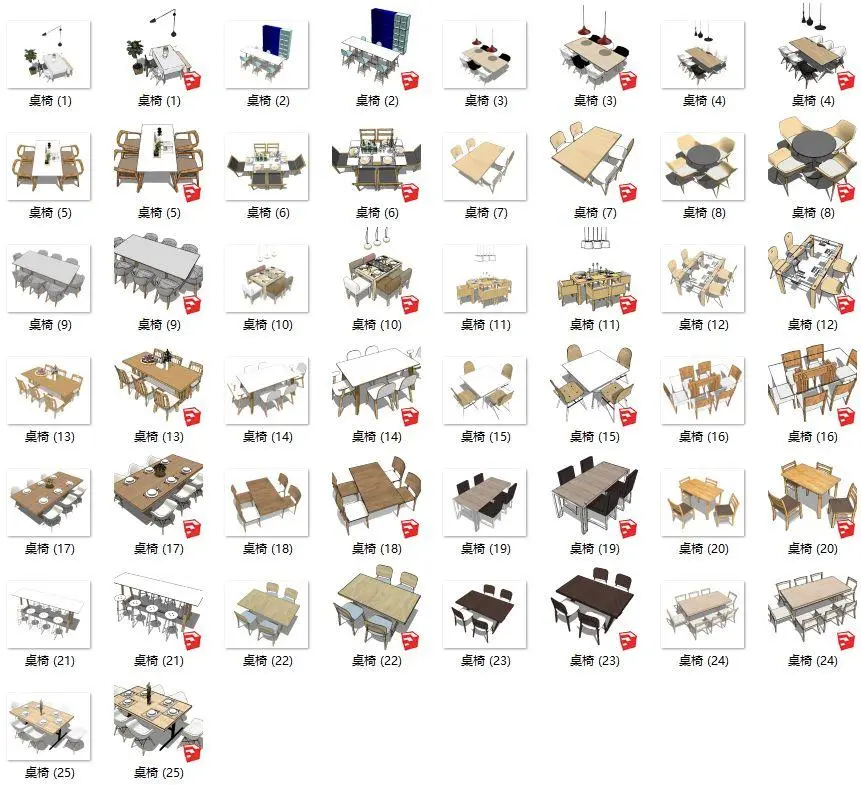 桌椅 (1) 桌椅 (1) 桌椅 (2) 桌椅 (2) 桌椅 (3) 桌椅 (3) 桌椅 (4) 桌椅 (4)

桌椅 (5) 桌椅 (5) 桌椅 (6) 桌椅 (6) 桌椅 (7) 桌椅 (7) 桌椅 (8) 桌椅 (8)

桌椅 (9) 桌椅 (9) 桌椅 (10) 桌椅 (10) 桌椅 (11) 桌椅 (11) 桌椅 (12) 桌椅 (12)

桌椅 (13) 桌椅 (13) 桌椅 (14) 桌椅 (14) 桌椅 (15) 桌椅 (15) 桌椅 (16) 桌椅 (16)

桌椅 (17) 桌椅 (17) 桌椅 (18) 桌椅 (18) 桌椅 (19) 桌椅 (19) 桌椅 (20) 桌椅 (20)

桌椅 (21) 桌椅 (21) 桌椅 (22) 桌椅 (22) 桌椅 (23) 桌椅 (23) 桌椅 (24) 桌椅 (24)

桌椅 (25) 桌椅 (25)