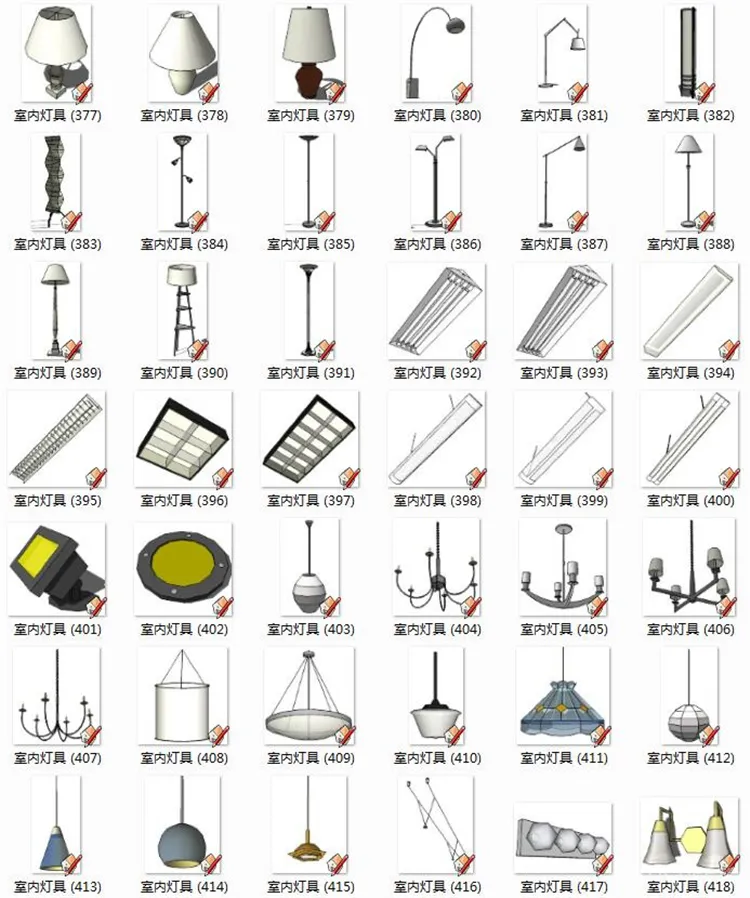 室内灯具 (377)
室内灯具 (378)
室内灯具 (379)
室内灯具 (380)
室内灯具 (381)
室内灯具 (382)
室内灯具 (383)
室内灯具 (384)
室内灯具 (385)
室内灯具 (386)
室内灯具 (387)
室内灯具 (388)
室内灯具 (389)
室内灯具 (390)
室内灯具 (391)
室内灯具 (392)
室内灯具 (393)
室内灯具 (394)
室内灯具 (395)
室内灯具 (396)
室内灯具 (397)
室内灯具 (398)
室内灯具 (399)
室内灯具 (400)
室内灯具 (401)
室内灯具 (402)
室内灯具 (403)
室内灯具 (404)
室内灯具 (405)
室内灯具 (406)
室内灯具 (407)
室内灯具 (408)
室内灯具 (409)
室内灯具 (410)
室内灯具 (411)
室内灯具 (412)
室内灯具 (413)
室内灯具 (414)
室内灯具 (415)
室内灯具 (416)
室内灯具 (417)
室内灯具 (418)