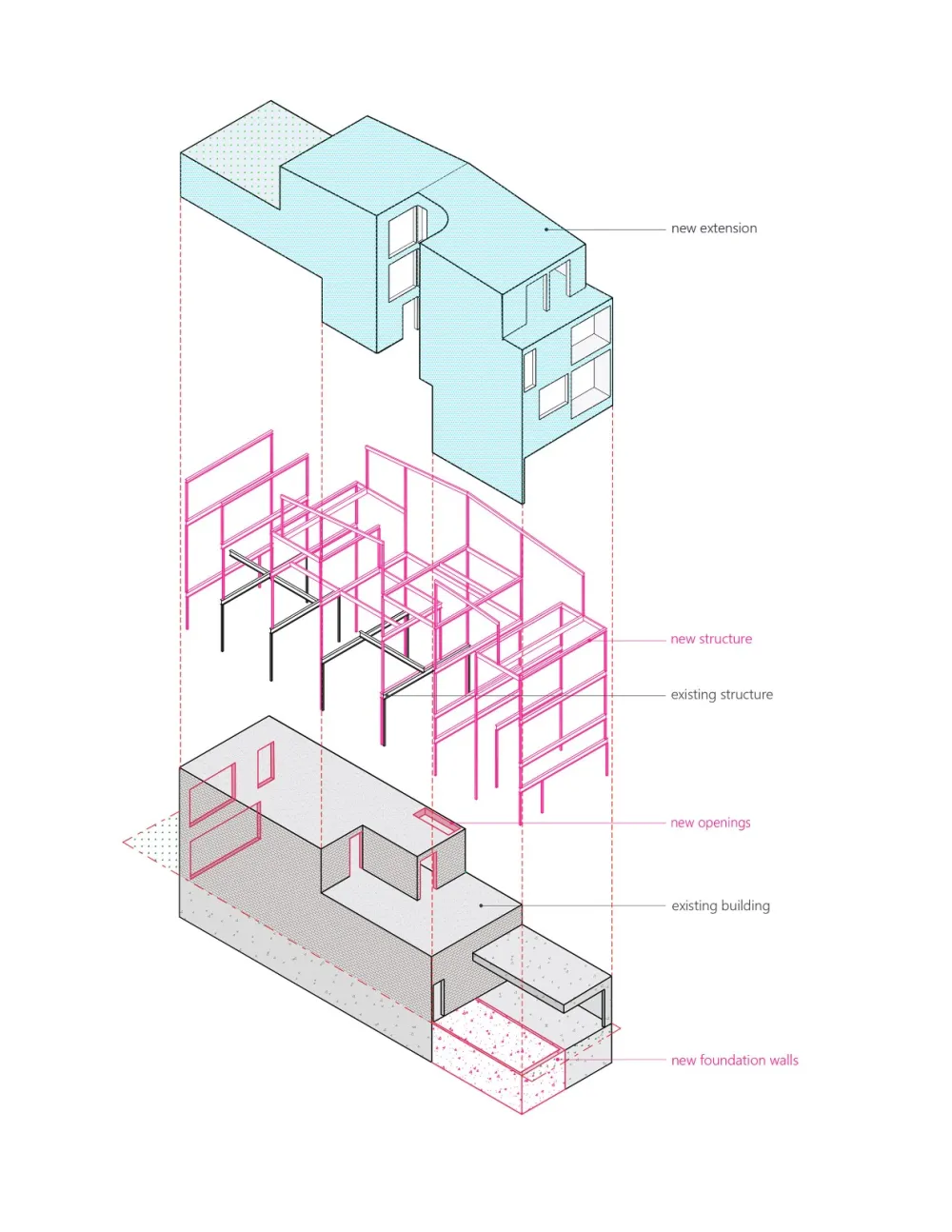 new extension

new structure

existing structure

new openings

existing building

new foundation walls