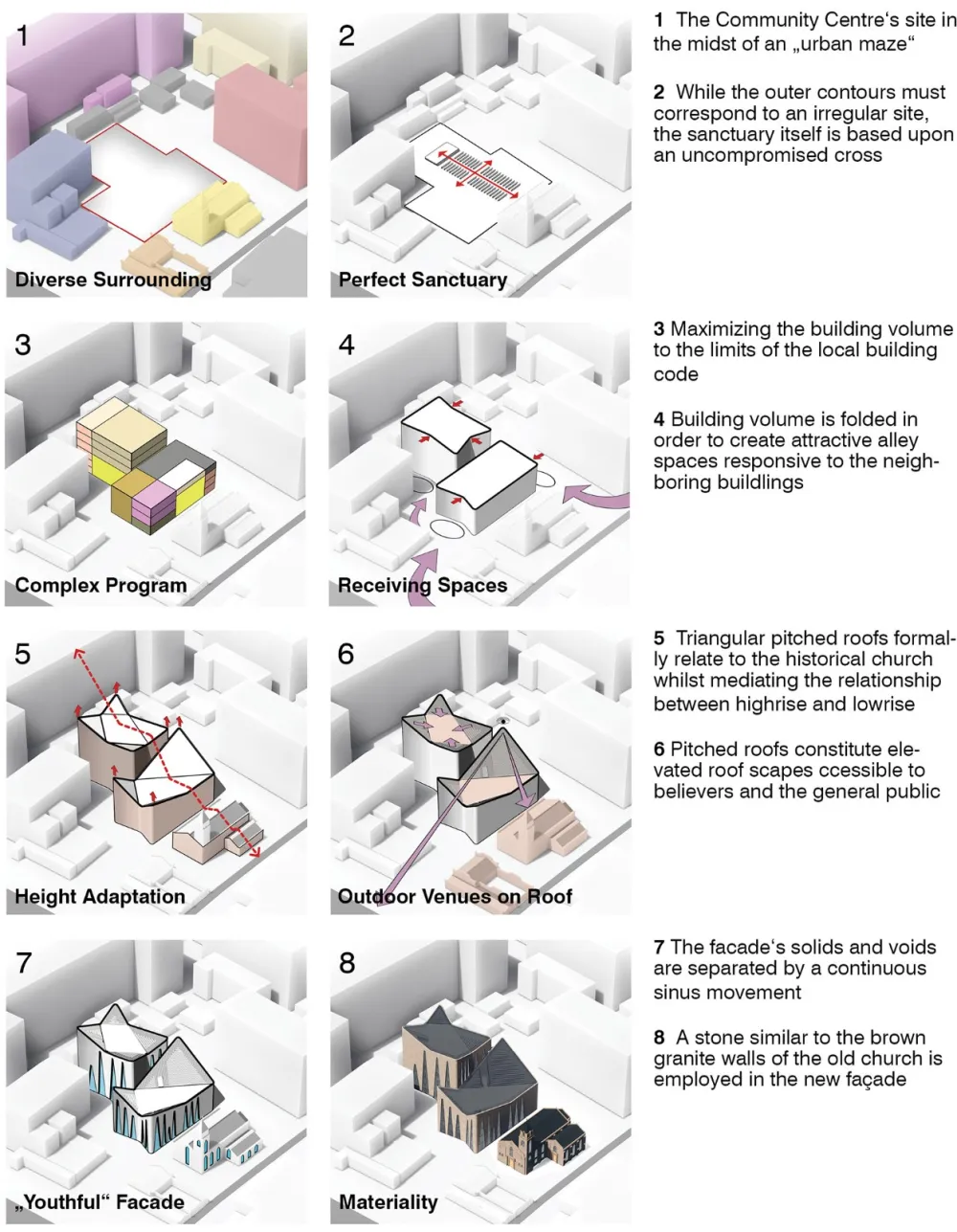 1

Diverse Surrounding

2

Perfect Sanctuary

1 The Community Centre‘s site in the midst of an „urban maze“

2 While the outer contours must correspond to an irregular site, the sanctuary itself is based upon an uncompromised cross

3

Complex Program

4

Receiving Spaces

3 Maximizing the building volume to the limits of the local building code

4 Building volume is folded in order to create attractive alley spaces responsive to the neighboring buildlings

5

Height Adaptation

6

Outdoor Venues on Roof

5 Triangular pitched roofs formally relate to the historical church whilst mediating the relationship between highrise and lowrise

6 Pitched roofs constitute elevated roof scapes ccessible to believers and the general public

7

„Youthful“ Facade

8

Materiality

7 The facade‘s solids and voids are separated by a continuous sinus movement

8 A stone similar to the brown granite walls of the old church is employed in the new façade