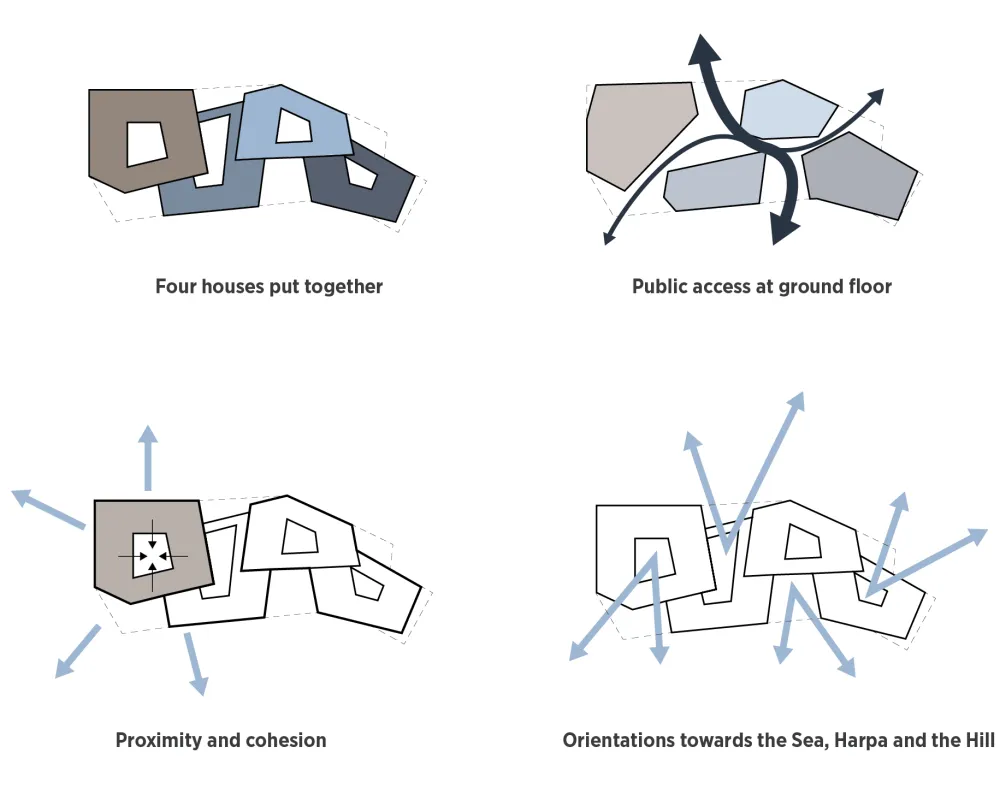 Four houses put together

Public access at ground floor

Proximity and cohesion

Orientations towards the Sea, Harpa and the Hill