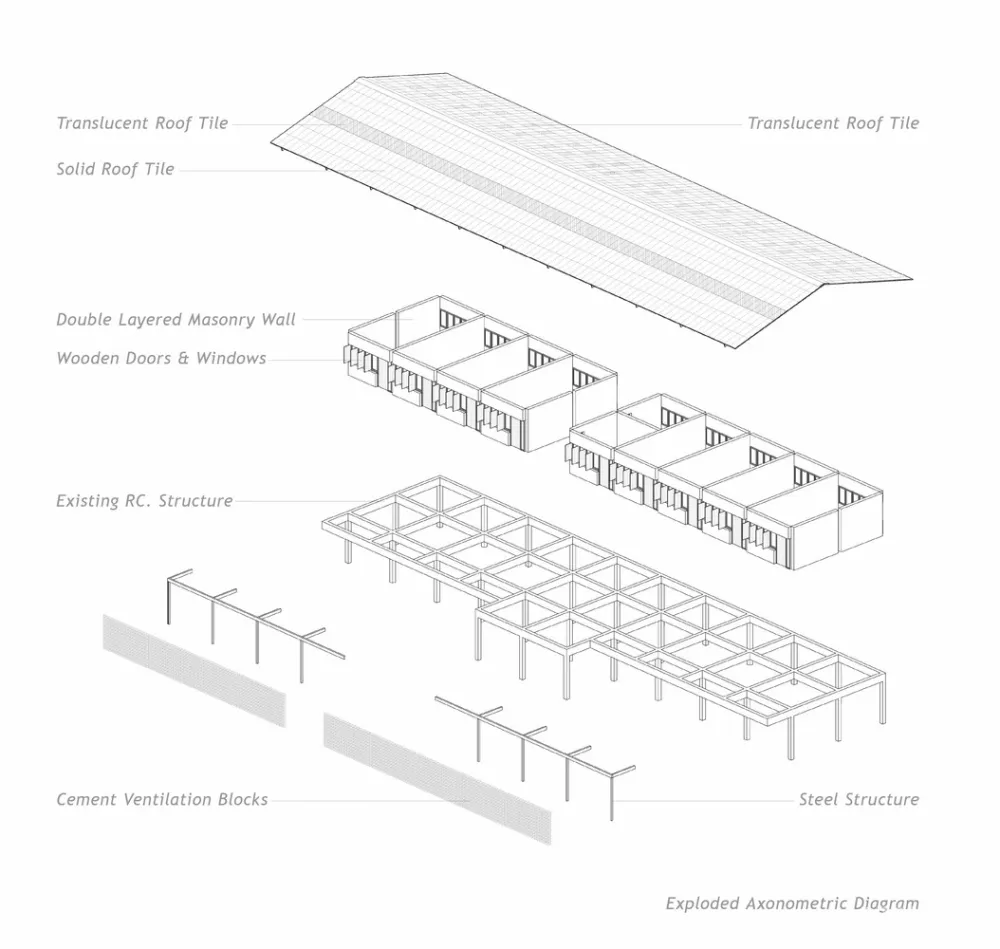 Translucent Roof Tile

Translucent Roof Tile

Solid Roof Tile

Double Layered Masonry Wall

Wooden Doors & Windows

Existing RC. Structure

Cement Ventilation Blocks

Steel Structure

Exploded Axonometric Diagram