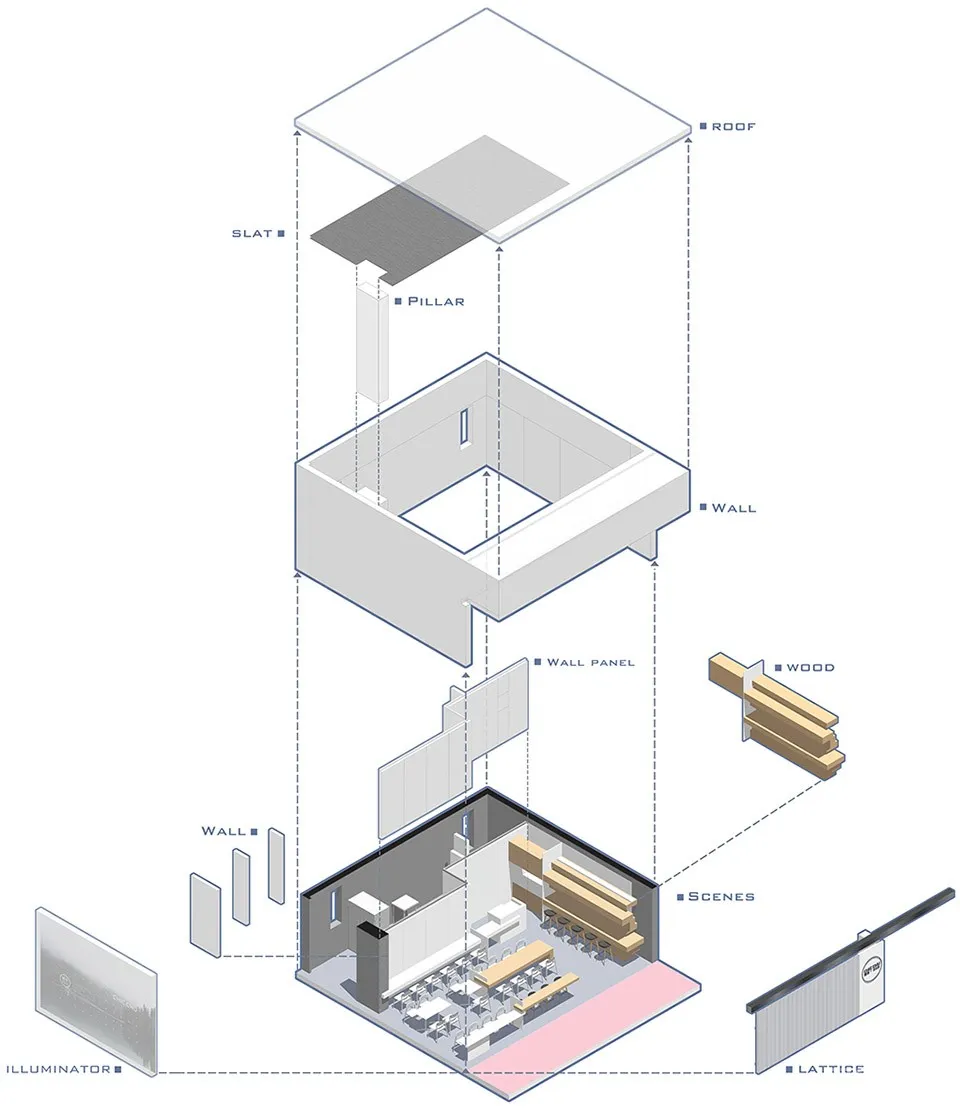 ROOF

SLAT

PILLAR

WALL

WALL PANEL

WOOD

WALL

SCENES

ILLUMINATOR

LATTICE