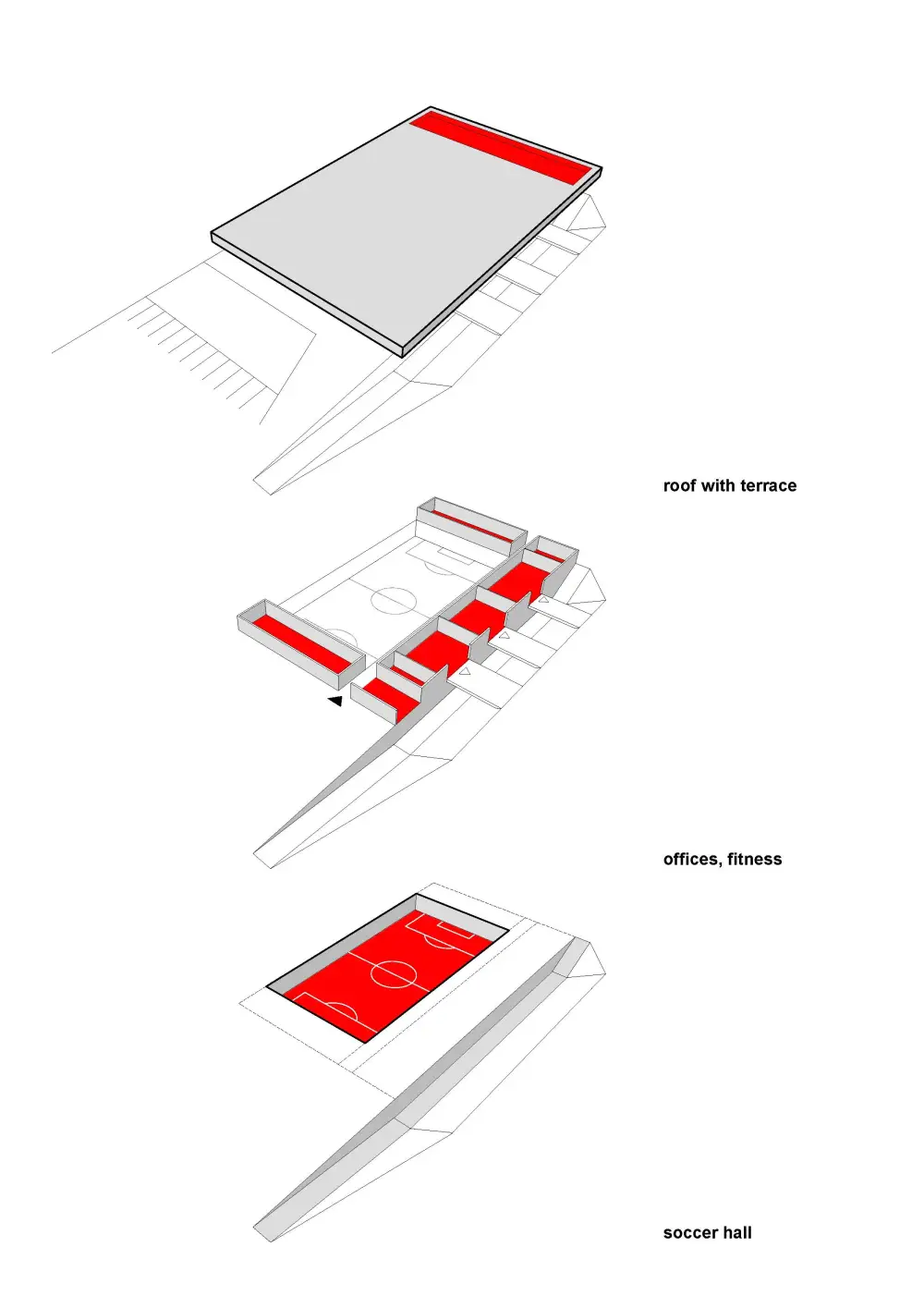 roof with terrace

offices, fitness

soccer hall