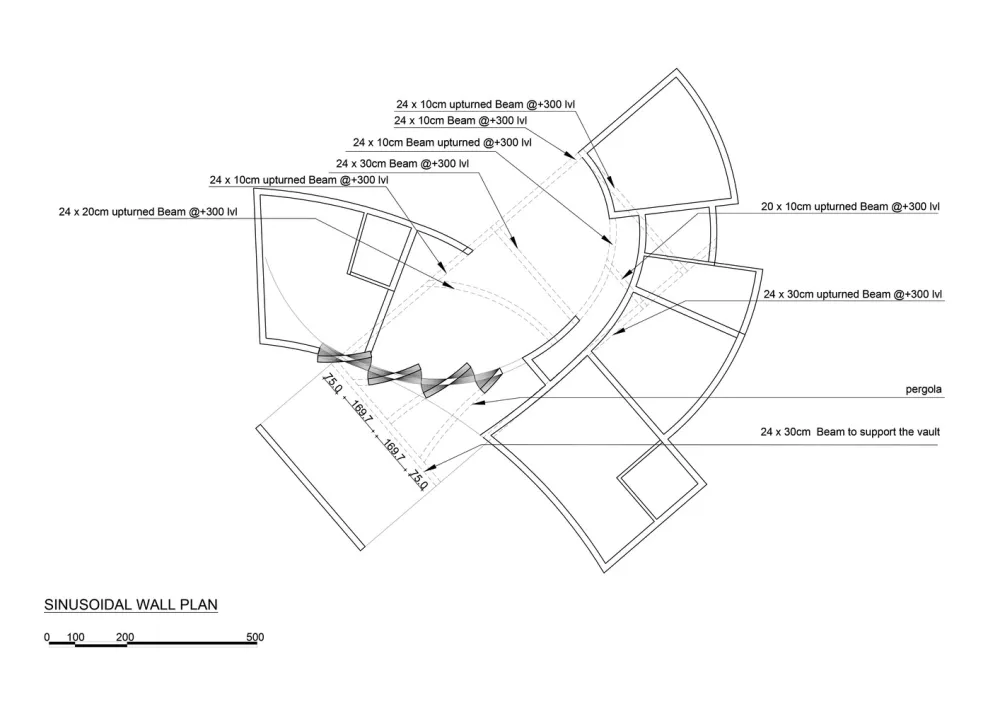 24 x 10cm upturned Beam @+300 lvl
24 x 10cm Beam @+300 lvl
24 x 10cm Beam upturned @+300 lvl
24 x 30cm Beam @+300 lvl
24 x 10cm upturned Beam @+300 lvl
24 x 20cm upturned Beam @+300 lvl
20 x 10cm upturned Beam @+300 lvl
24 x 30cm upturned Beam @+300 lvl
pergola
24 x 30cm Beam to support the vault
75.0
169.7
169.7
75.0

SINUSOIDAL WALL PLAN

0 100 200 500