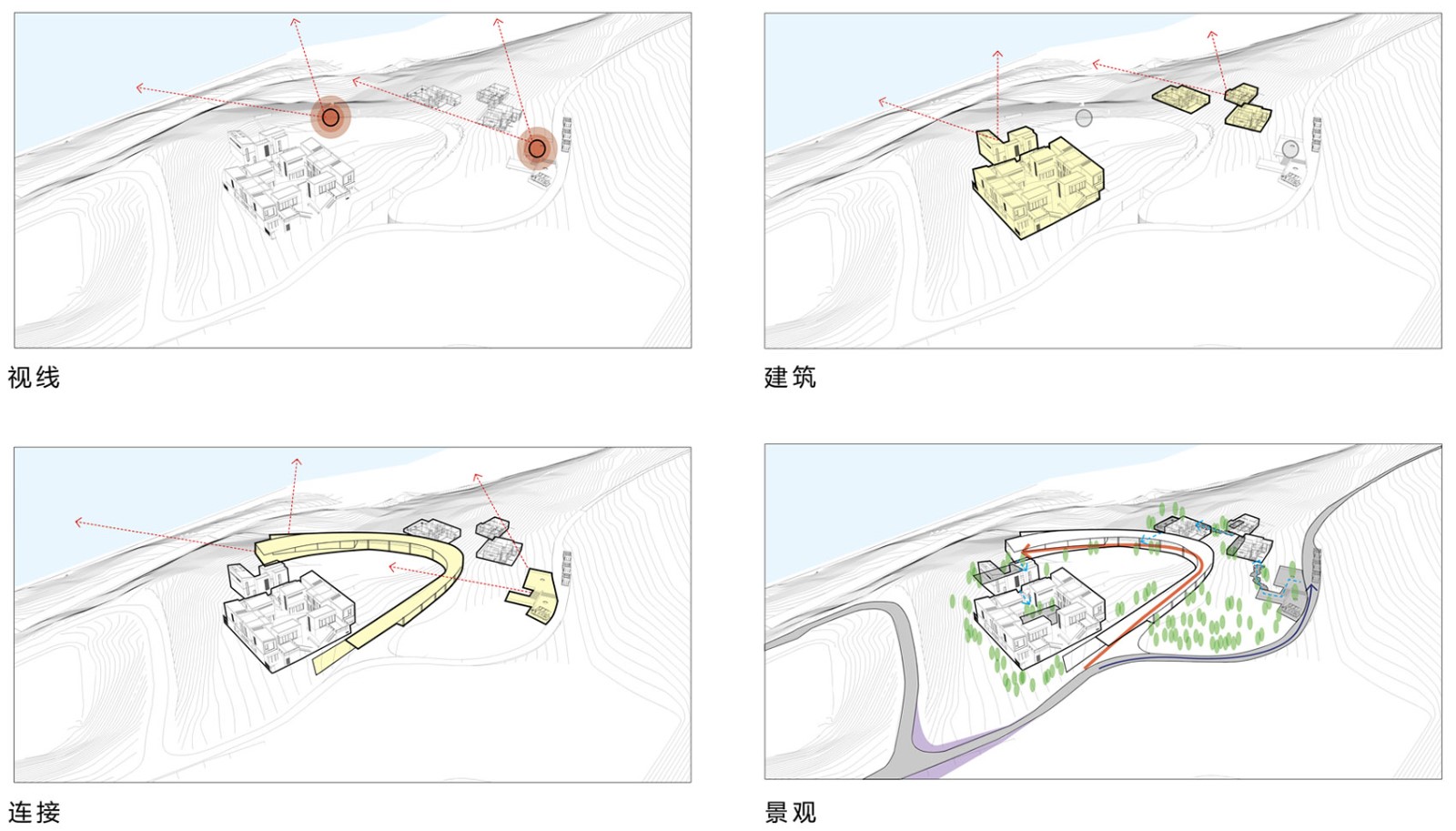 视线

建筑

连接

景观