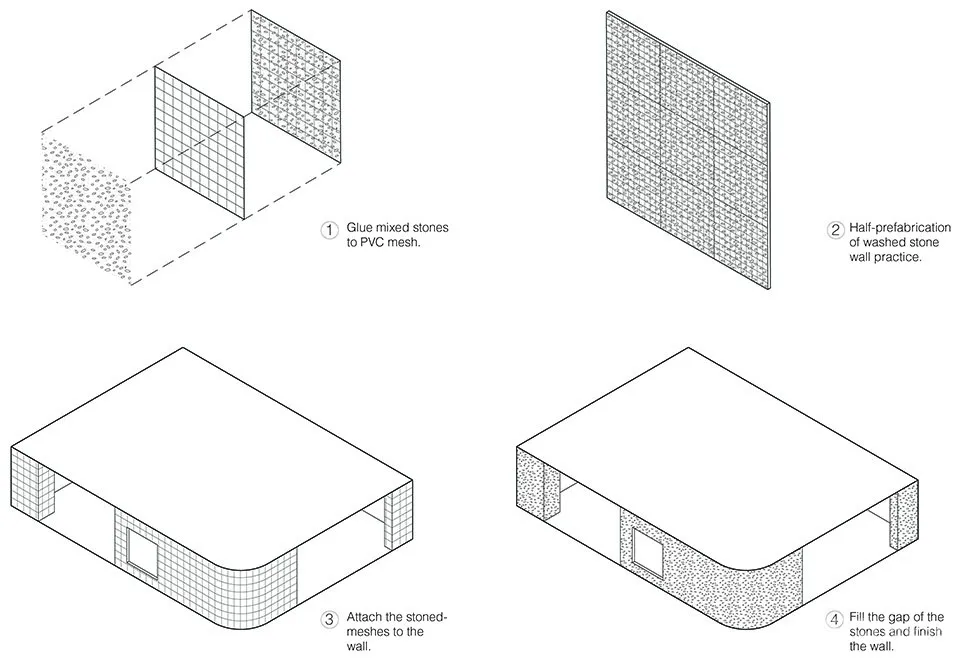 1 Glue mixed stones to PVC mesh.

2 Half-prefabrication of washed stone wall practice.

3 Attach the stoned-meshes to the wall.

4 Fill the gap of the stones and finish the wall.